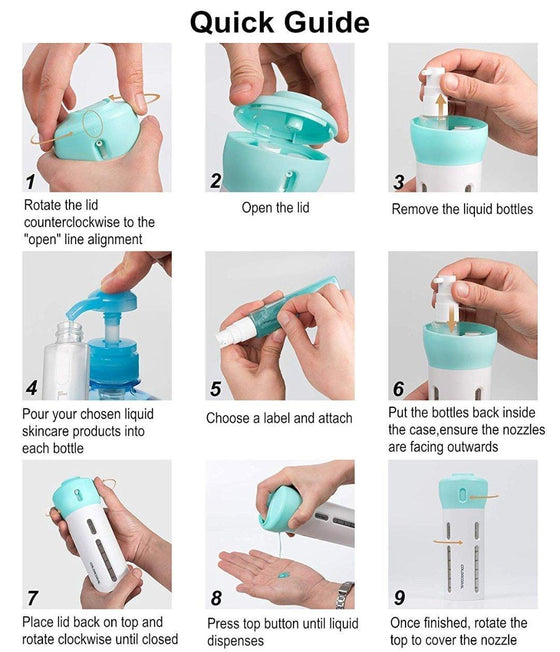 Quick Guide

1
Rotate the lid counterclockwise to the "open" line alignment

2
Open the lid

3
Remove the liquid bottles

4
Pour your chosen liquid skincare products into each bottle

5
Choose a label and attach

6
Put the bottles back inside the case,ensure the nozzles are facing outwards

7
Place lid back on top and rotate clockwise until closed

8
Press top button until liquid dispenses

9
Once finished, rotate the top to cover the nozzle