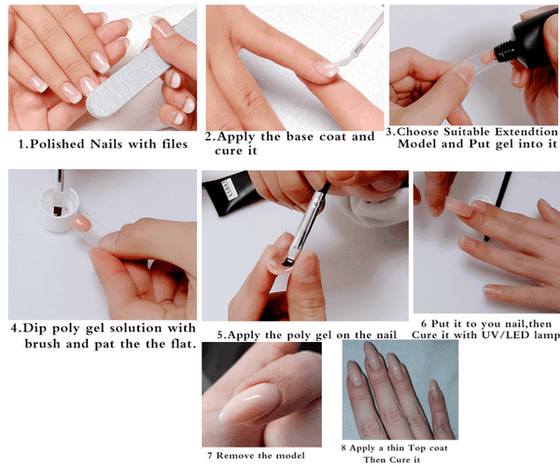 1.Polished Nails with files

2.Apply the base coat and cure it

3.Choose Suitable Extendtion Model and Put gel into it

4.Dip poly gel solution with brush and pat the the flat.

5.Apply the poly gel on the nail

6 Put it to you nail,then Cure it with UV/LED lamp

7 Remove the model

8 Apply a thin Top coat Then Cure it